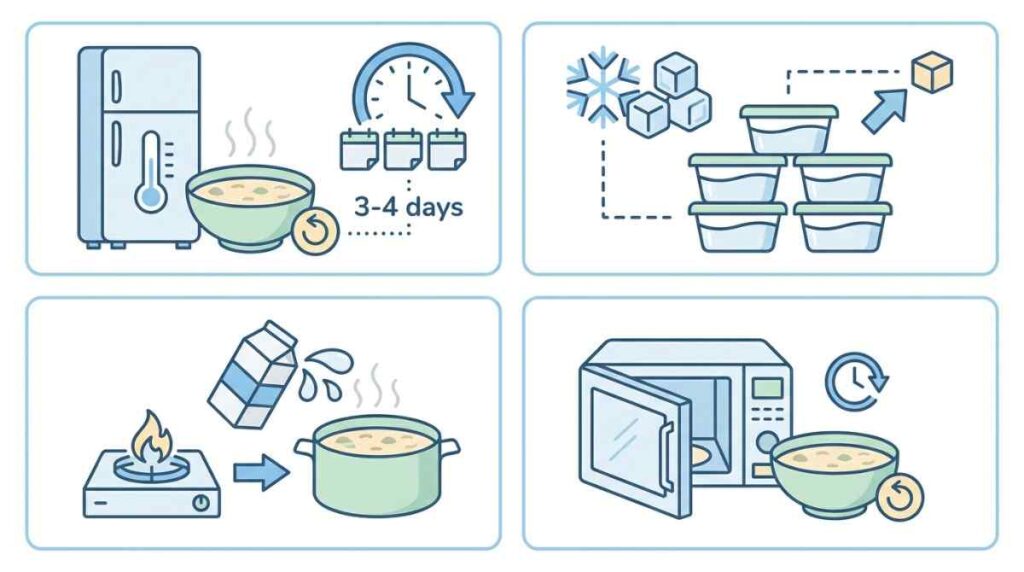 3-4 days