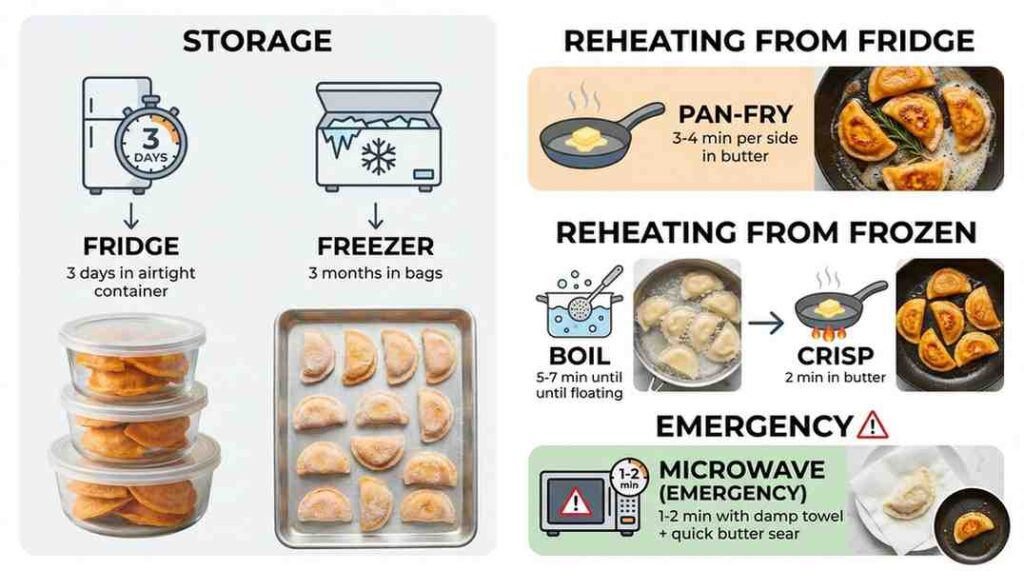 STORAGE

3 DAYS

FRIDGE
3 days in airtight container

FREEZER
3 months in bags

REHEATING FROM FRIDGE

PAN-FRY
3-4 min per side in butter

REHEATING FROM FROZEN

BOIL
5-7 min until until floating

CRISP
2 min in butter

EMERGENCY

1-2 min

MICROWAVE (EMERGENCY)
1-2 min with damp towel + quick butter sear