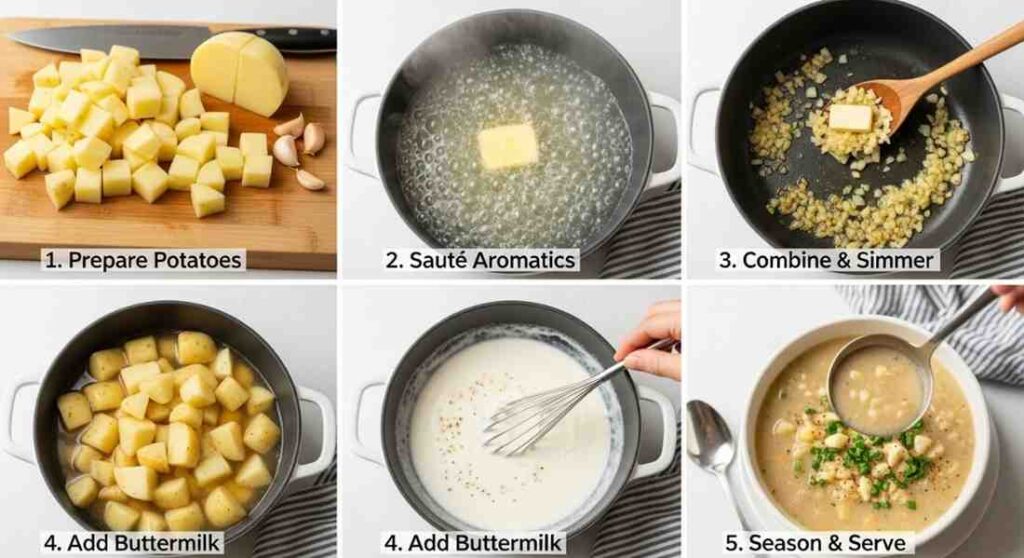 1. Prepare Potatoes

2. Sauté Aromatics

3. Combine & Simmer

4. Add Buttermilk

4. Add Buttermilk

5. Season & Serve