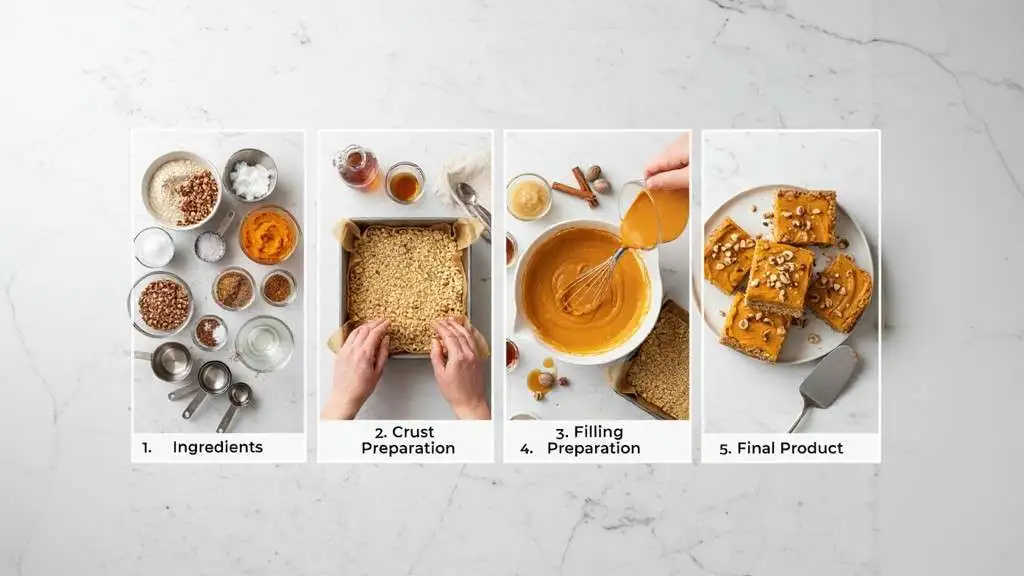 1. Ingredients

2. Crust Preparation

3. Filling
4. Preparation

5. Final Product